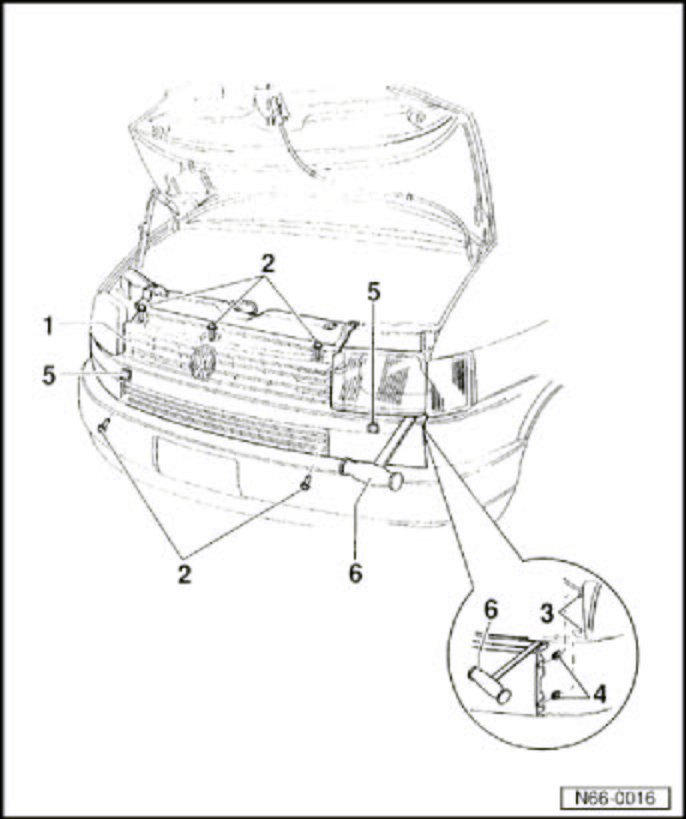 2
5
1
5
2
6
6
3
4
N66-0016