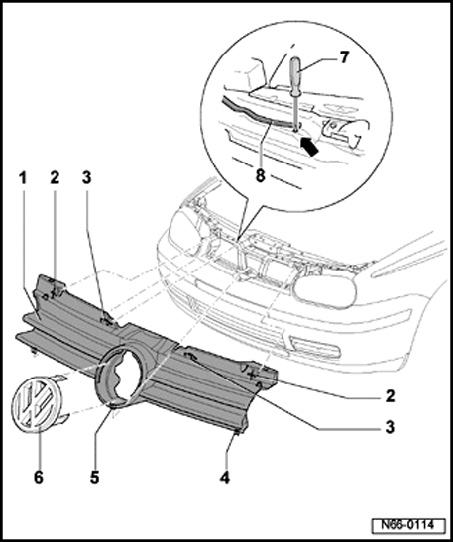 7
8
1
2
3
2
3
6
5
4
N66-0114