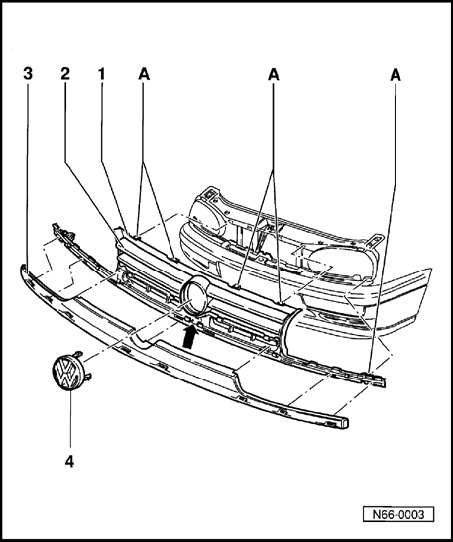 3 2 1 A A A

4

N66-0003