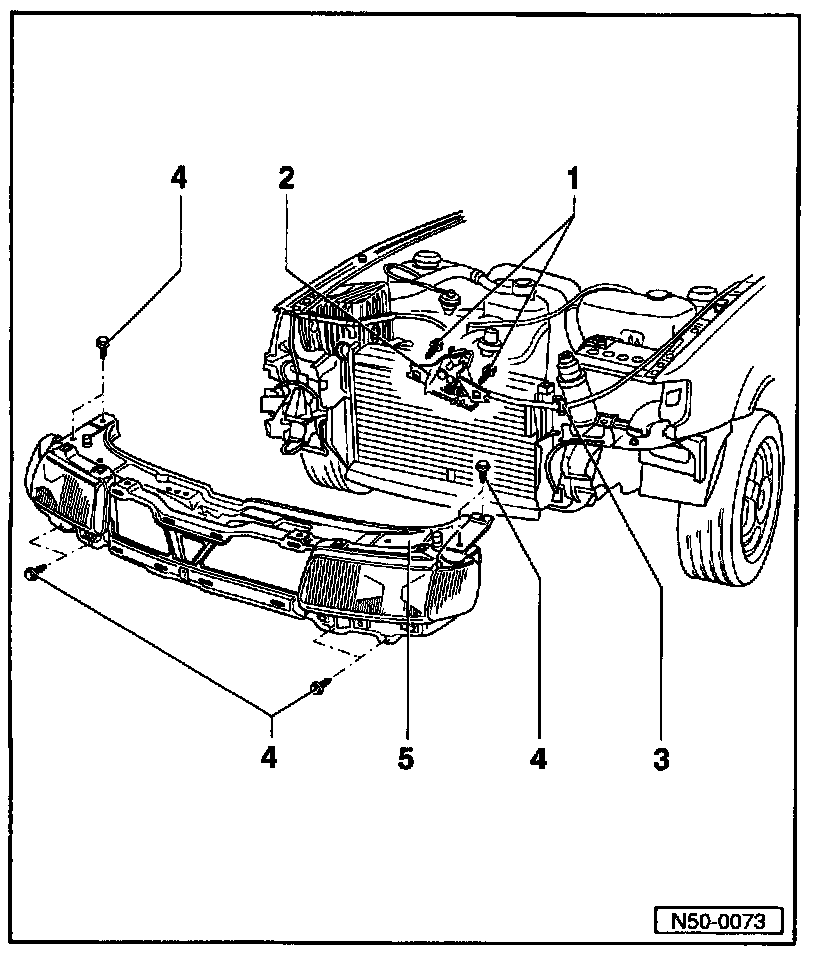 4
2
1
4
5
4
3
N50-0073