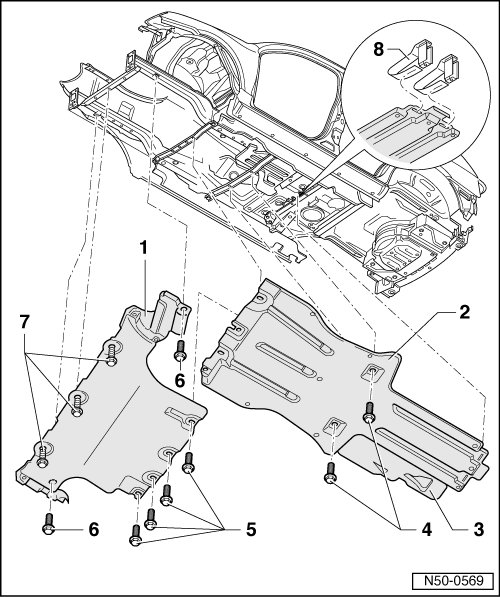 8
1
2
7
6
6
5
4
3
N50-0569