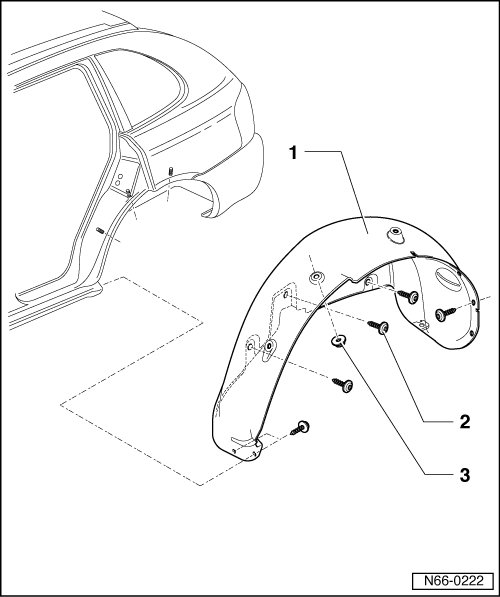 1

2

3

N66-0222