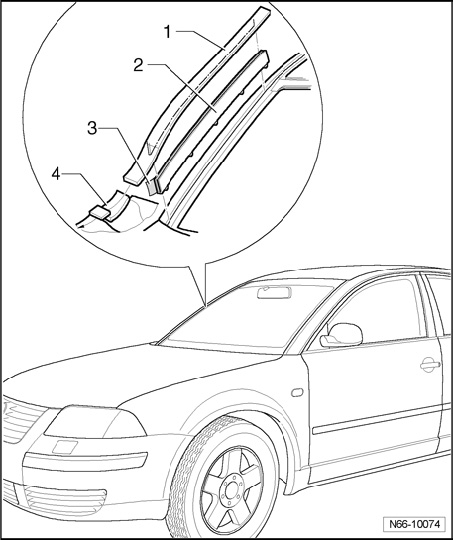 1
2
3
4
N66-10074