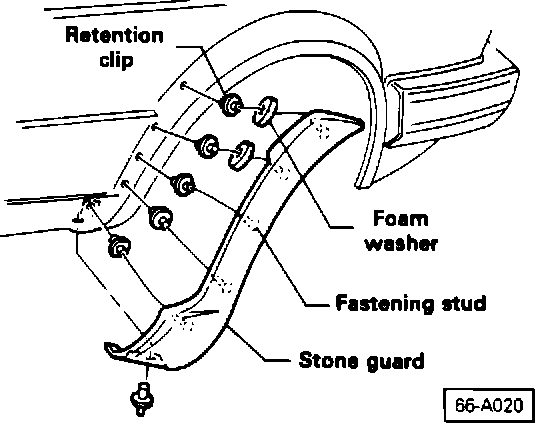 Retention clip

Foam washer

Fastening stud

Stone guard

66-A020