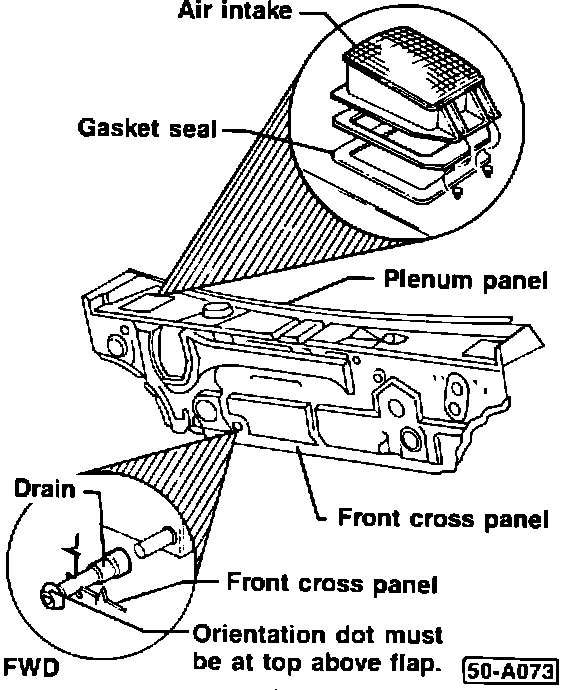 Air intake
Gasket seal
Plenum panel
Drain
Front cross panel
Front cross panel
Orientation dot must be at top above flap.
FWD
50-A073