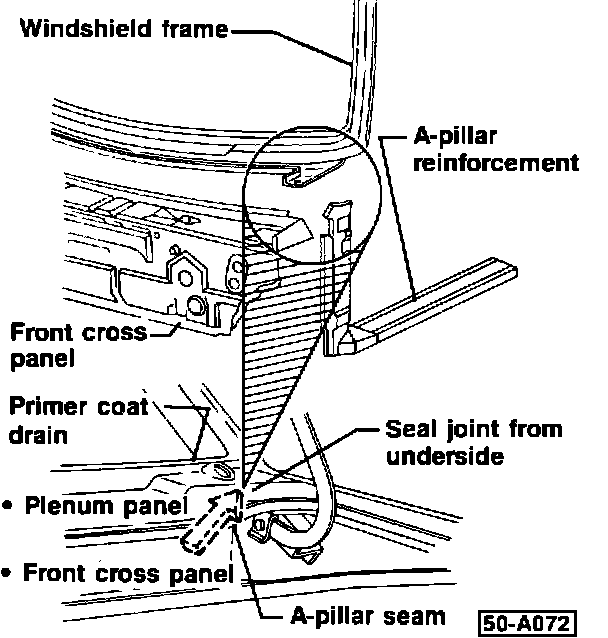 Windshield frame

A-pillar reinforcement

Front cross panel

Primer coat drain

Seal joint from underside

• Plenum panel

• Front cross panel

A-pillar seam

50-A072