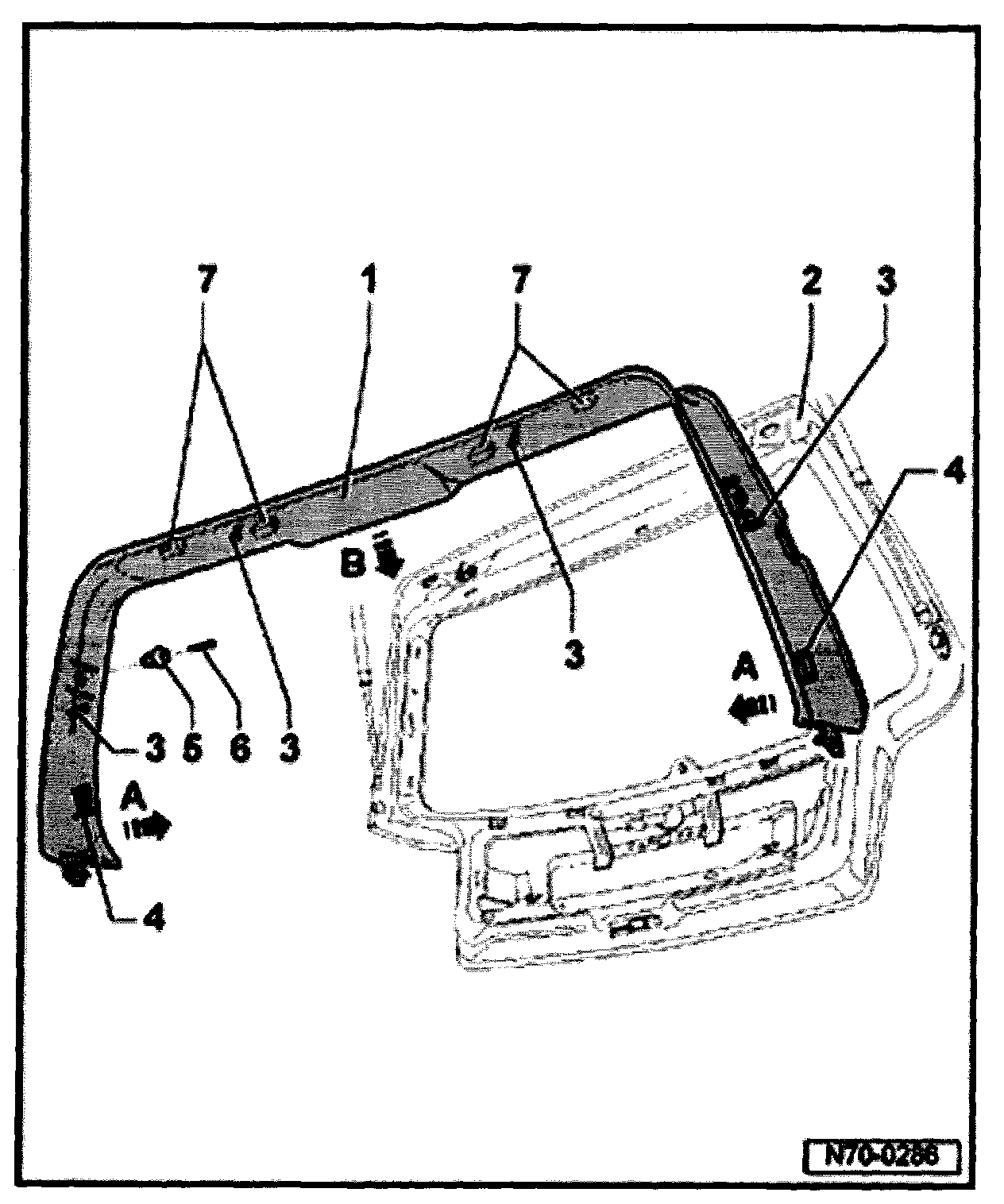 7
1
7
2
3
4
B
3
A
3
5
6
3
A
4
N70-0286