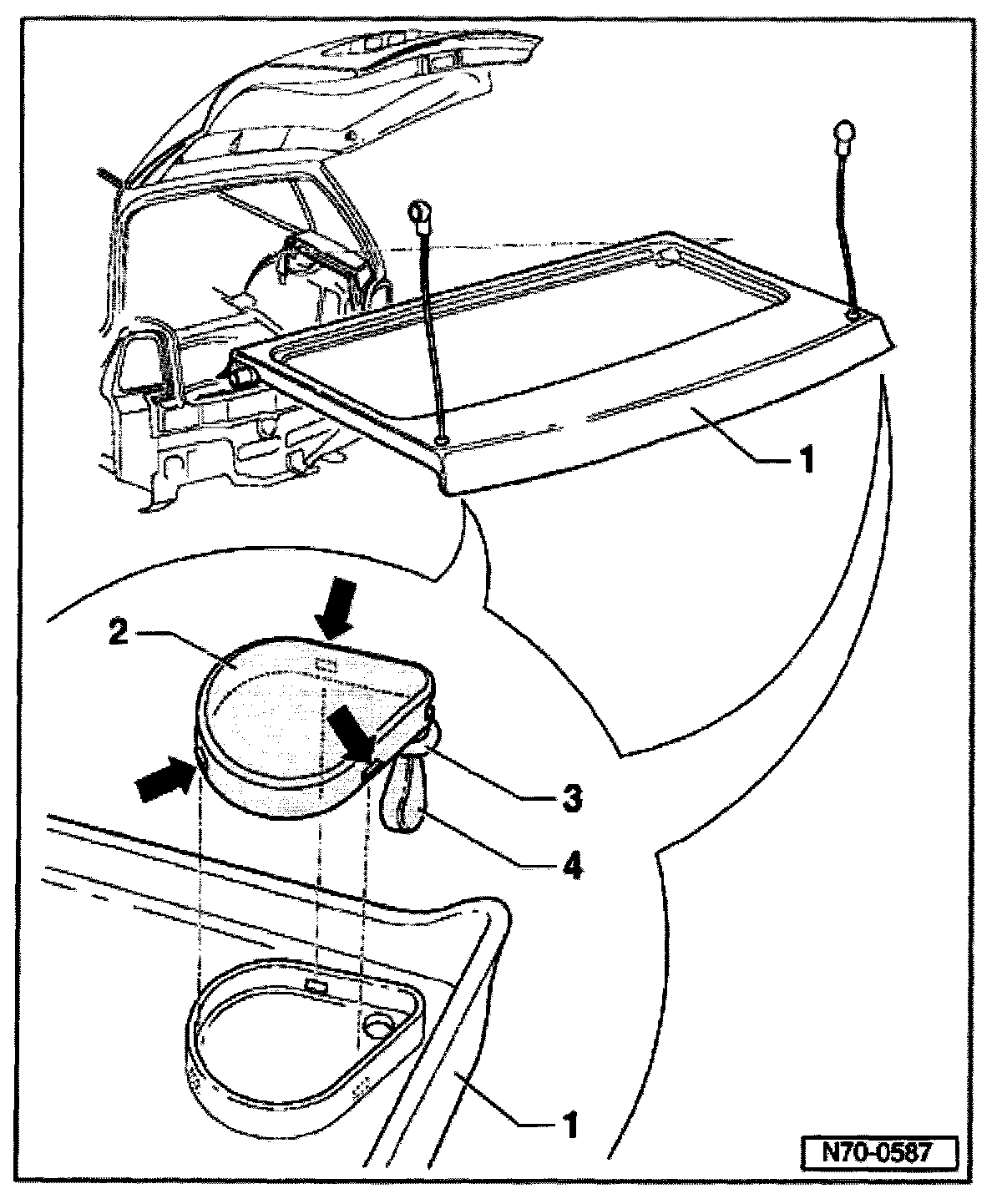 1

2

3

4

1

N70-0587