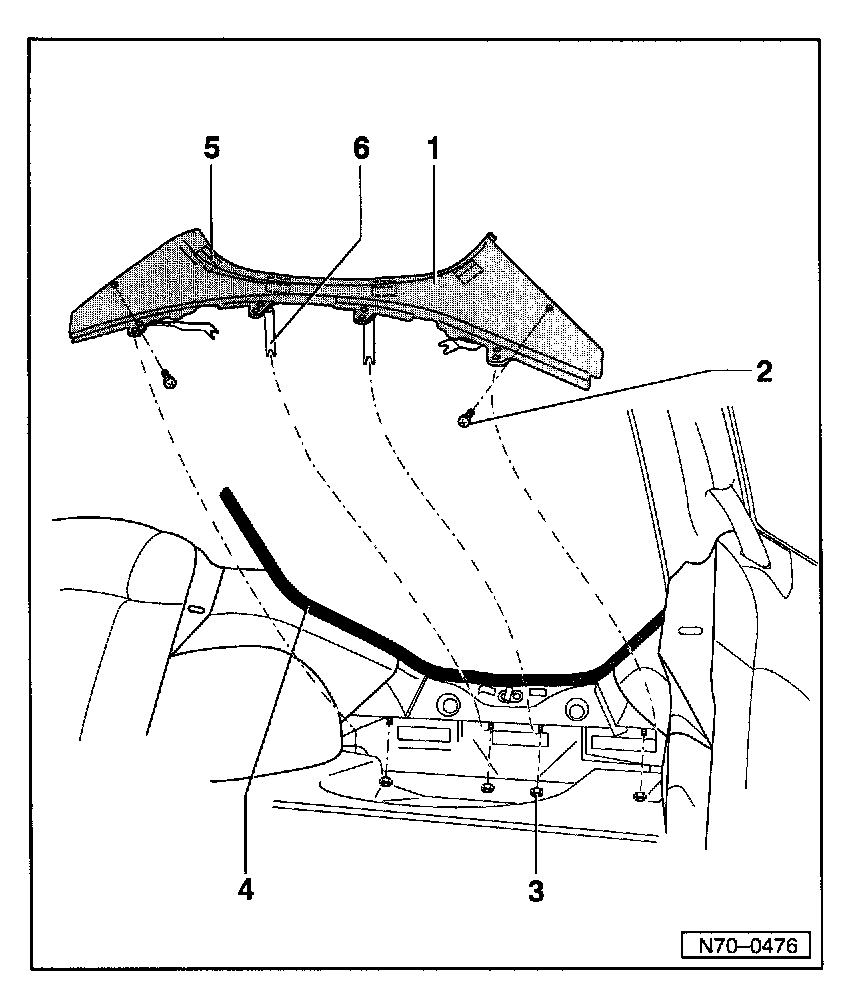 5
6
1
2
4
3
N70–0476