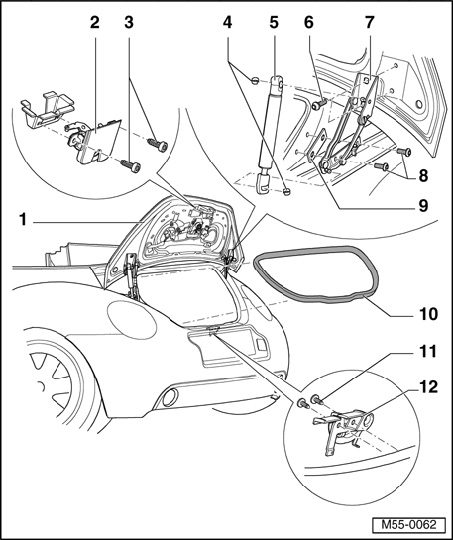 2
3
4
5
6
7
8
9
1
10
11
12
M55-0062