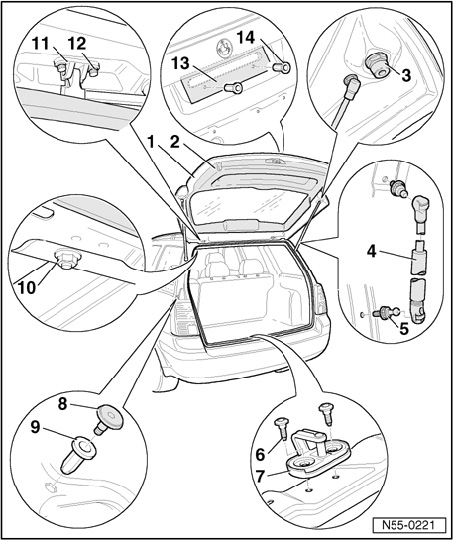 11
12
13
14
3
1
2
4
5
10
8
9
6
7
N55-0221