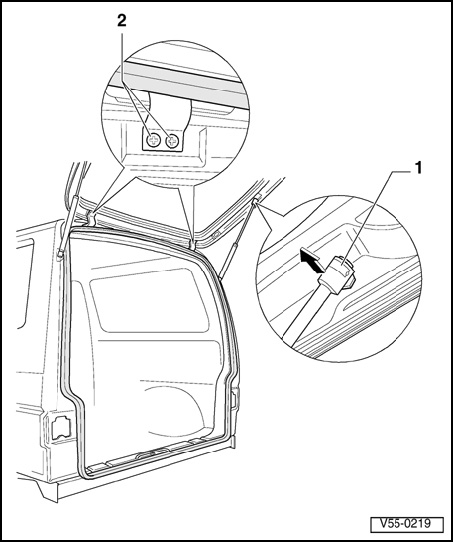 2

1

V55-0219