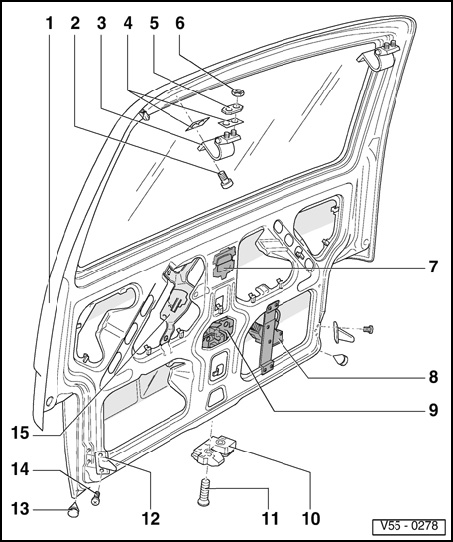 1 2 3 4 5 6

7

8

9

15

14

13

12

11

10

V55 - 0278