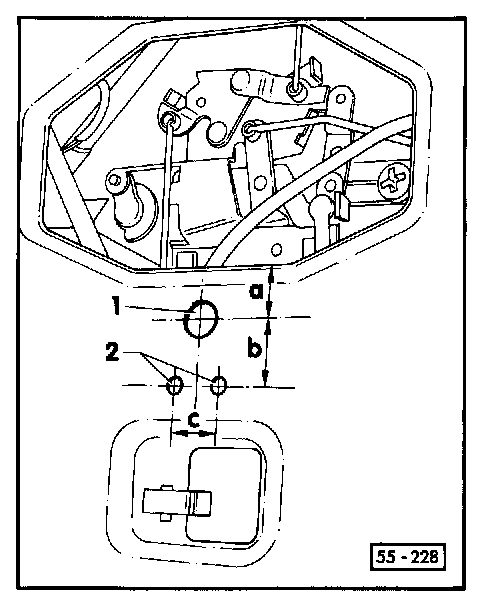 a
1
b
2
c
55 - 228