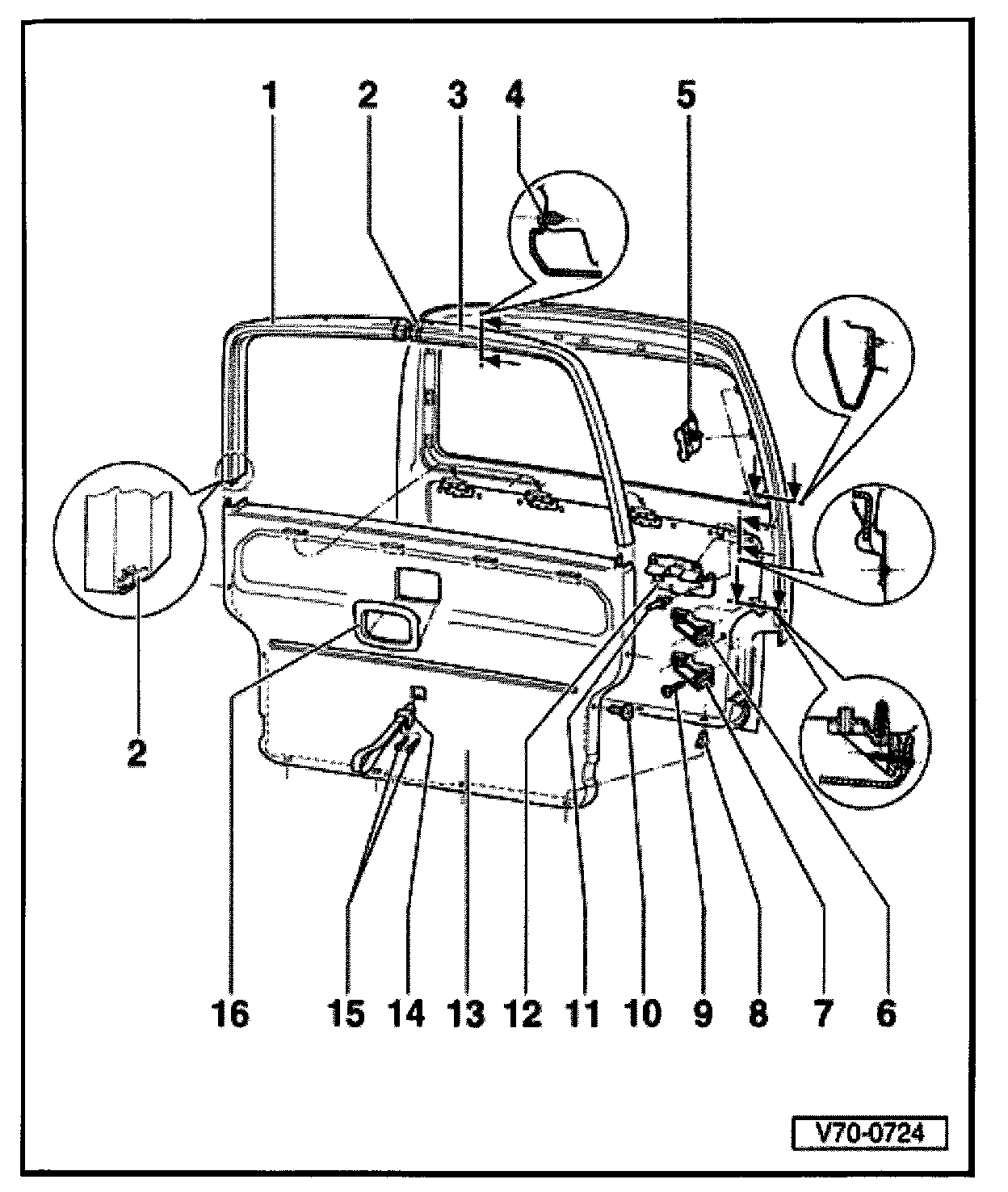 1 2 3 4 5

2

16 15 14 13 12 11 10 9 8 7 6

V70-0724