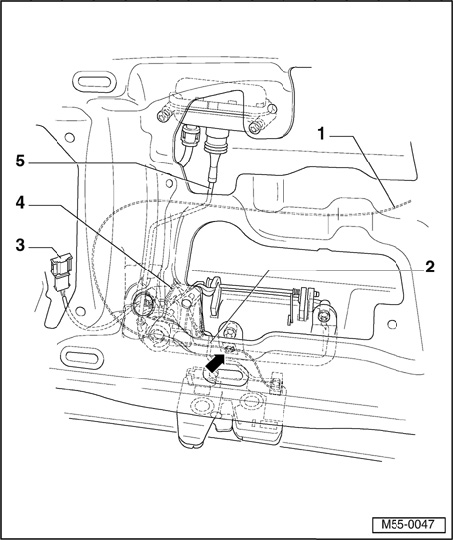 1
5
4
3
2
M55-0047