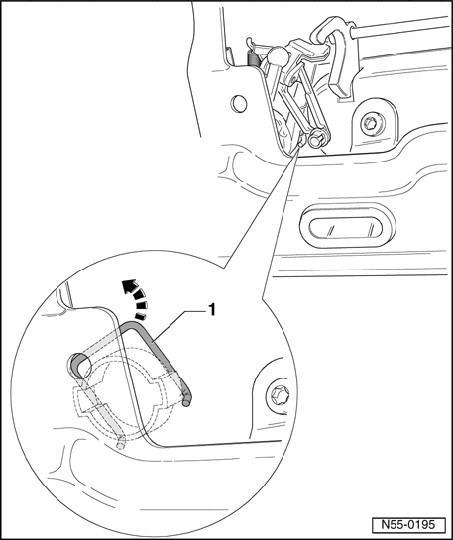 1

N55-0195