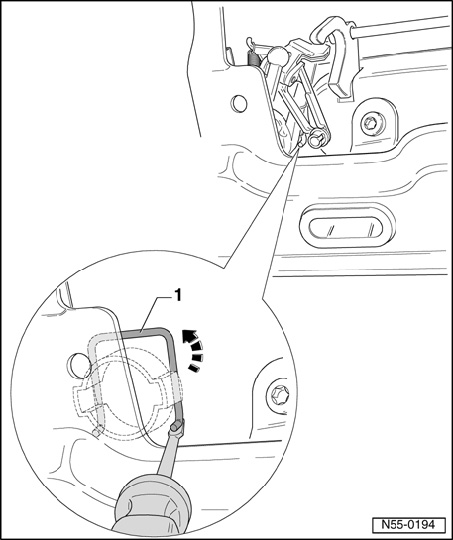 1

N55-0194