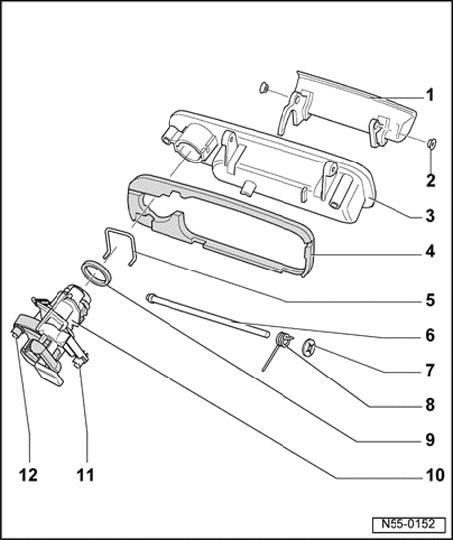 1
2
3
4
5
6
7
8
9
10
12
11
N55-0152