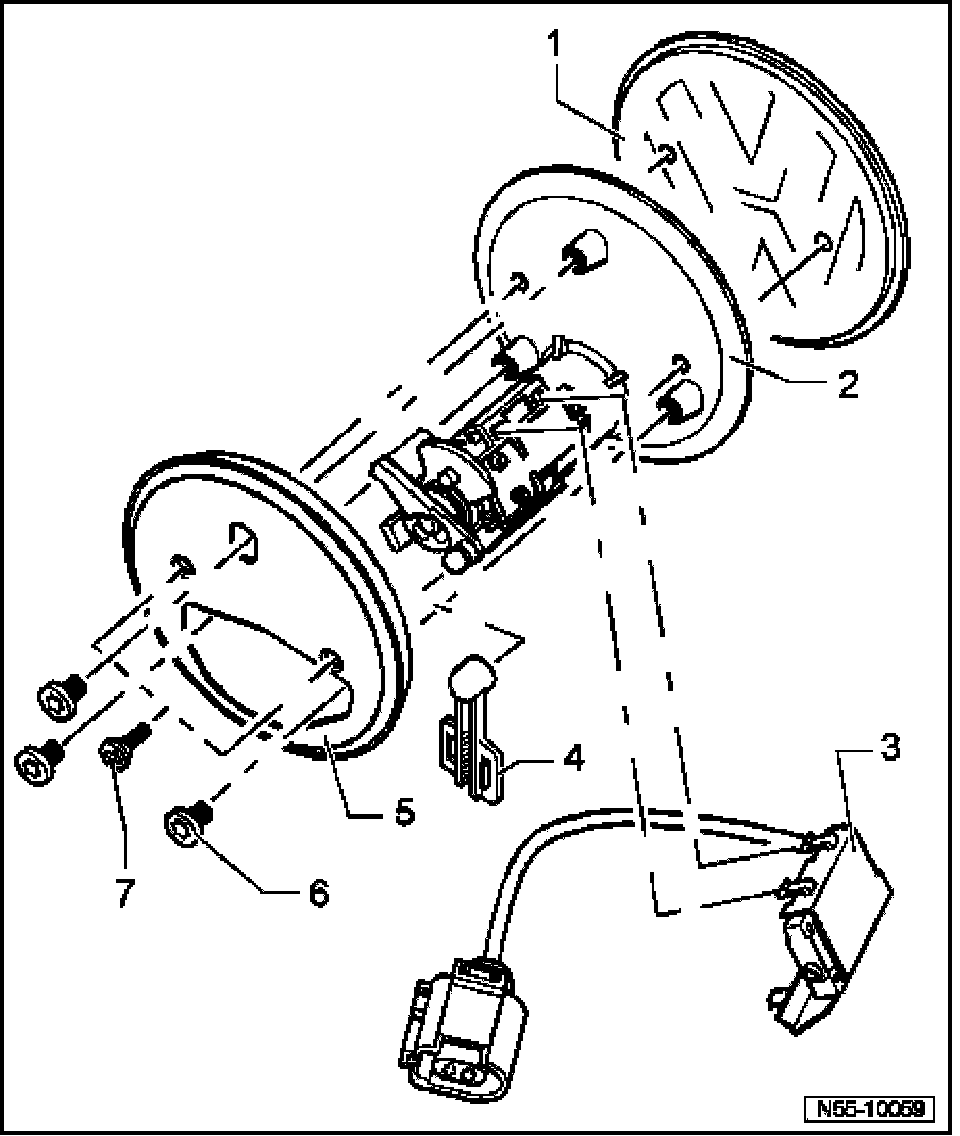 1
2
3
4
5
6
7
N55-10059