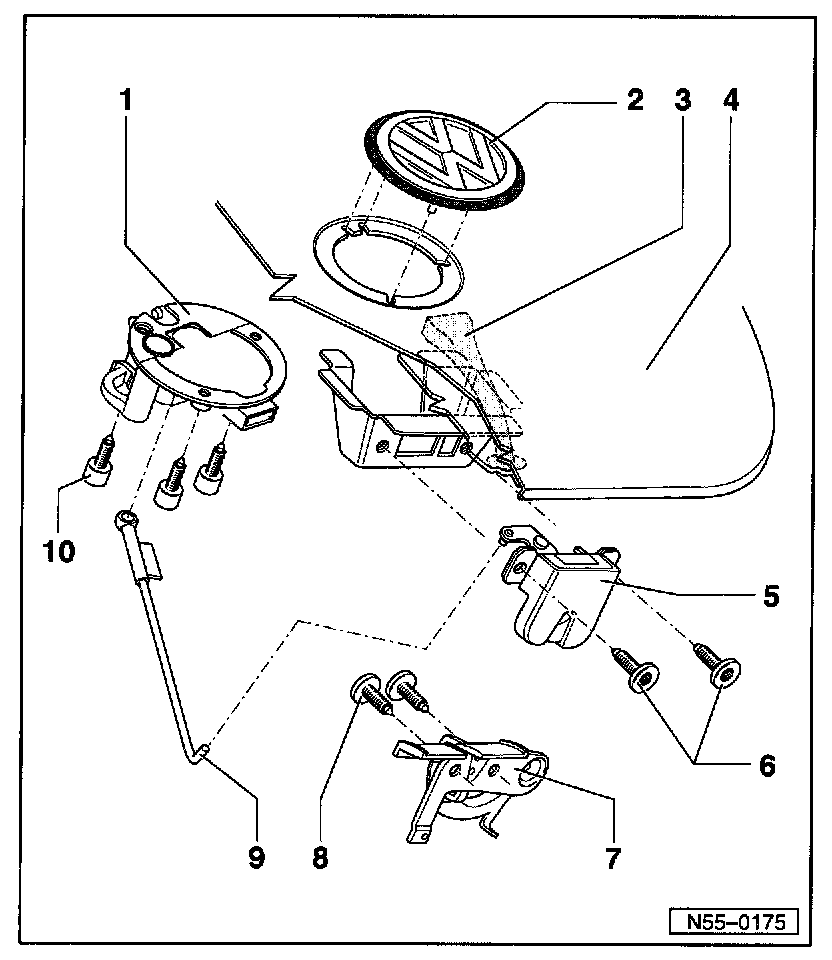 1
2
3
4
10
5
6
9
8
7
N55–0175