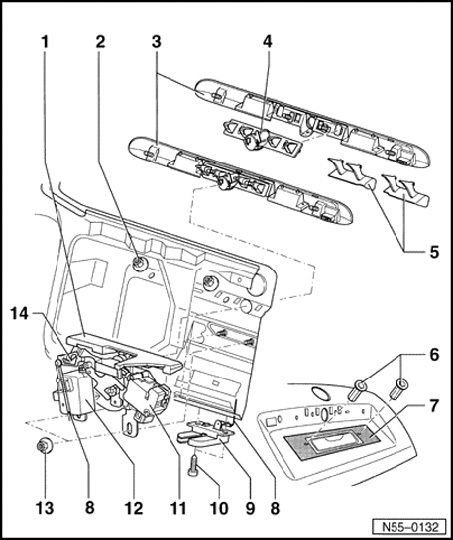 1 2 3 4 3 5 14 6 7 13 8 12 11 10 9 8 N55–0132