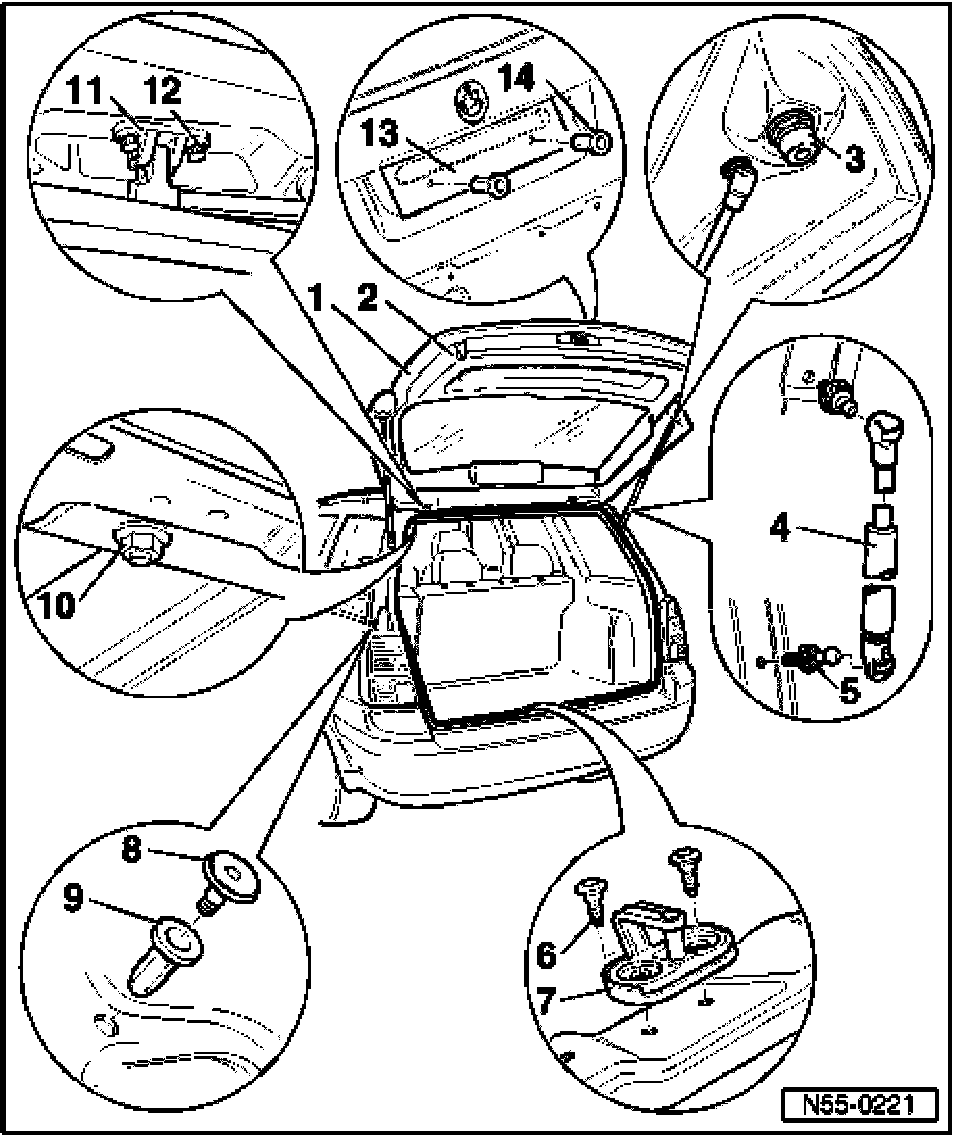 11
12
13
14
3
1
2
4
5
10
8
9
6
7
N55-0221