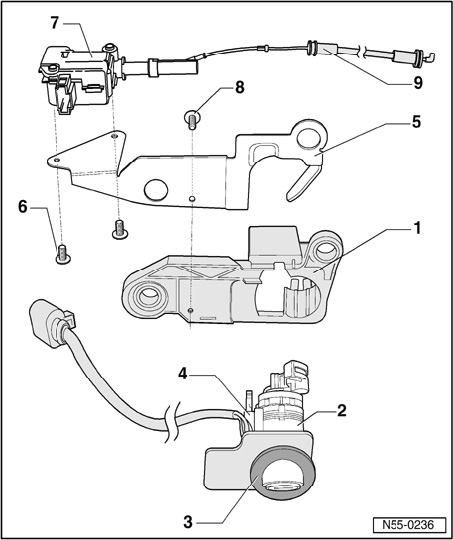 7
9
8
5
6
1
4
2
3
N55-0236