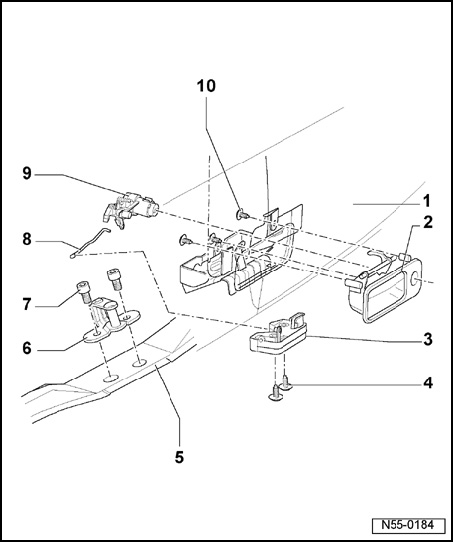 10
9
1
2
8
7
6
3
4
5
N55-0184