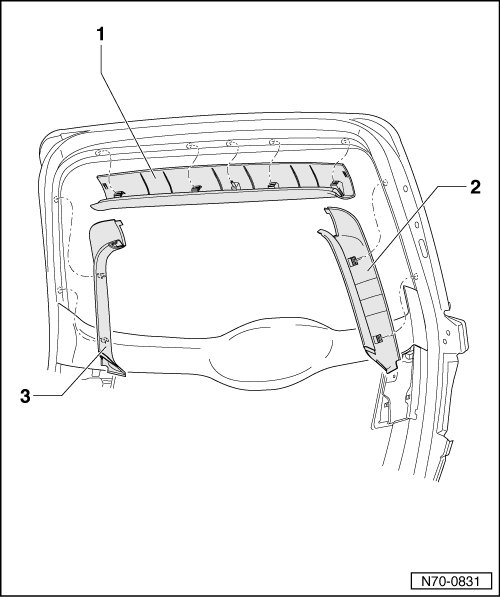 1
2
3
N70-0831