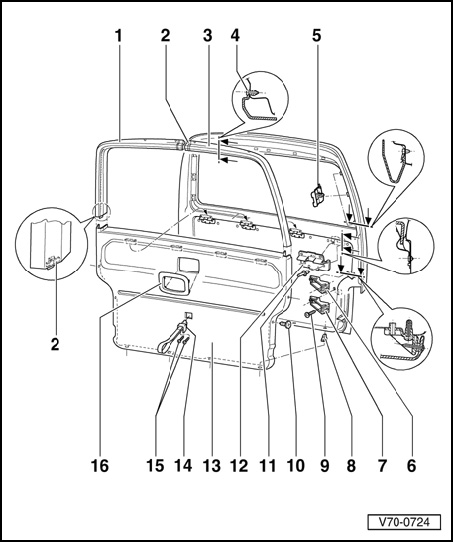 1 2 3 4 5

2

16 15 14 13 12 11 10 9 8 7 6

V70-0724