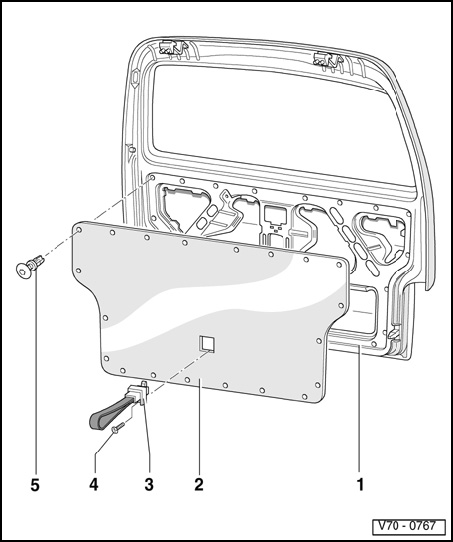 5
4
3
2
1
V70 - 0767