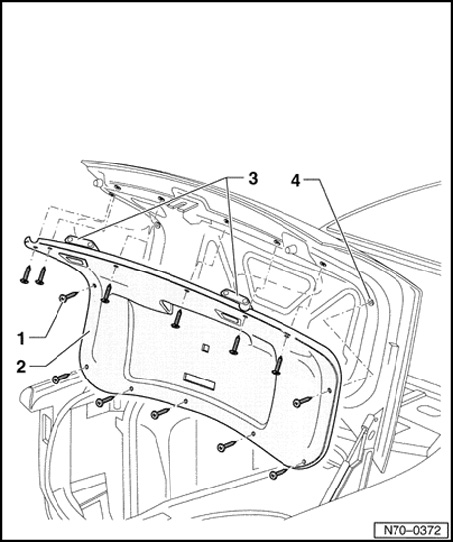 3
4
1
2
N70–0372