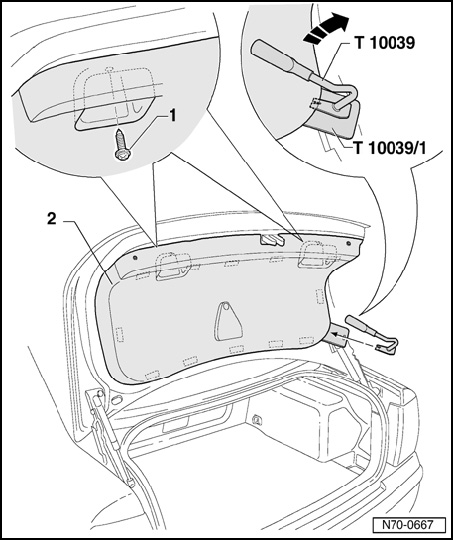 T 10039

1

T 10039/1

2

N70-0667