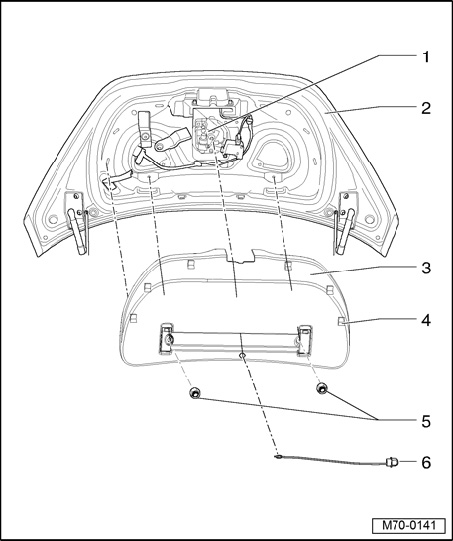 1
2
3
4
5
6
M70-0141