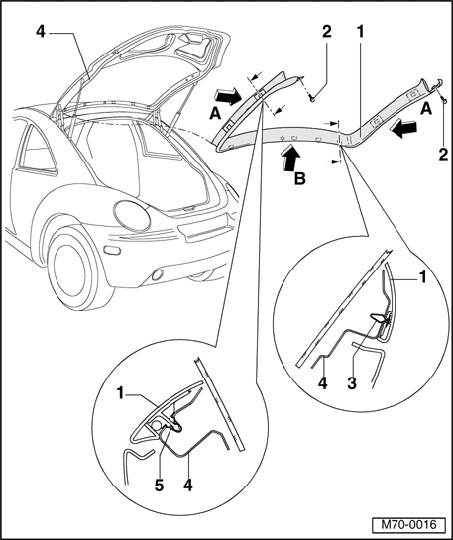 4
2
1
A
A
2
B
1
4
3
1
5
4
M70-0016