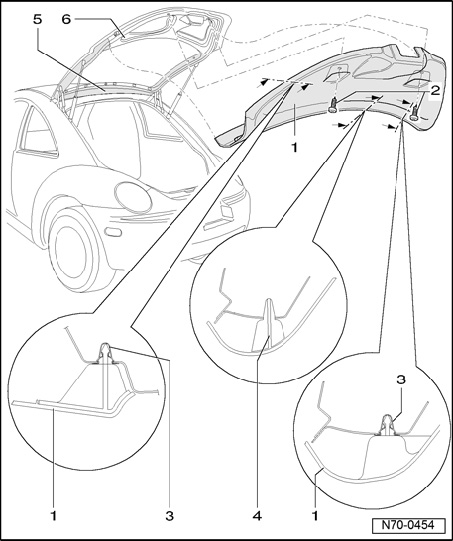 5
6
2
1
3
1
3
4
1
N70-0454