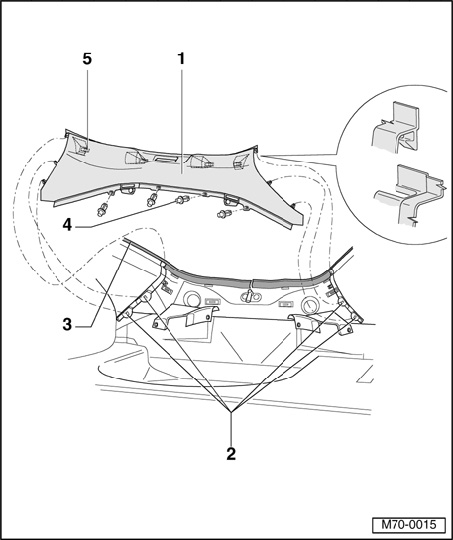 5
1
4
3
2
M70-0015