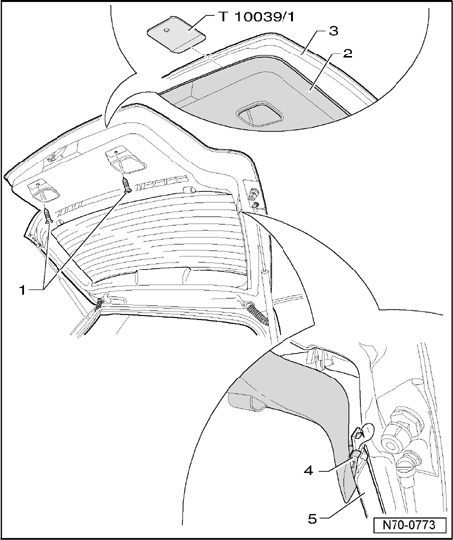 T 10039/1
3
2
1
4
5
N70-0773