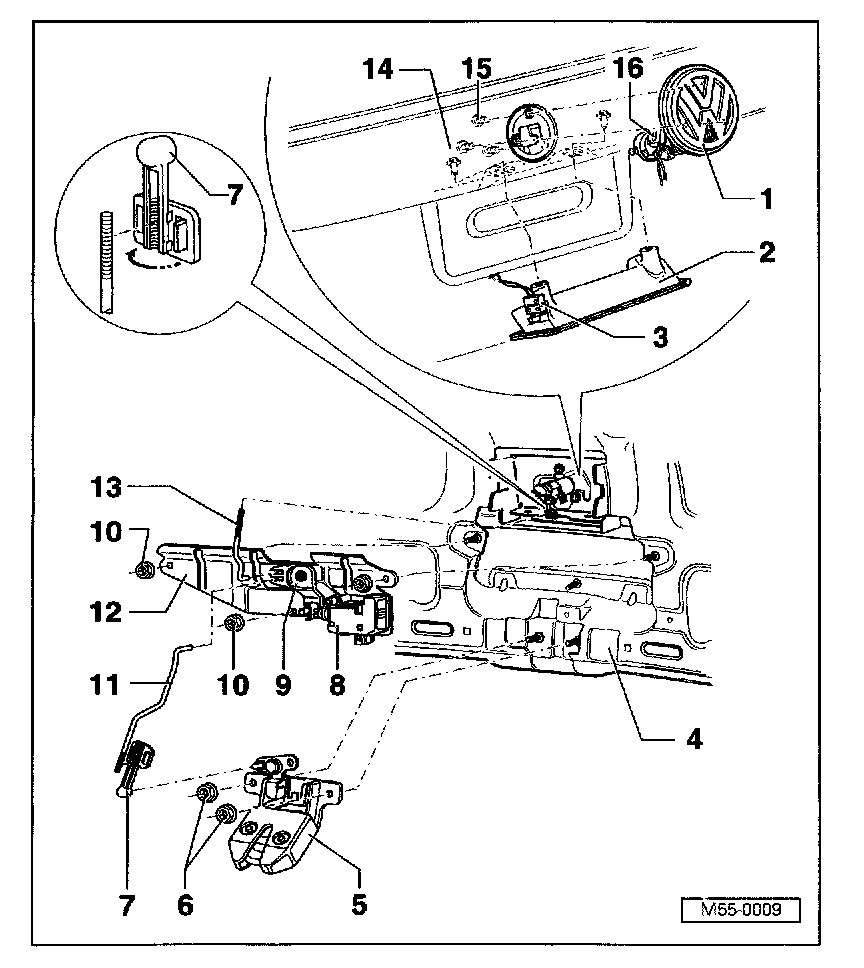 14
15
16
7
1
2
3
13
10
12
10
9
8
11
4
7
6
5
M55-0009