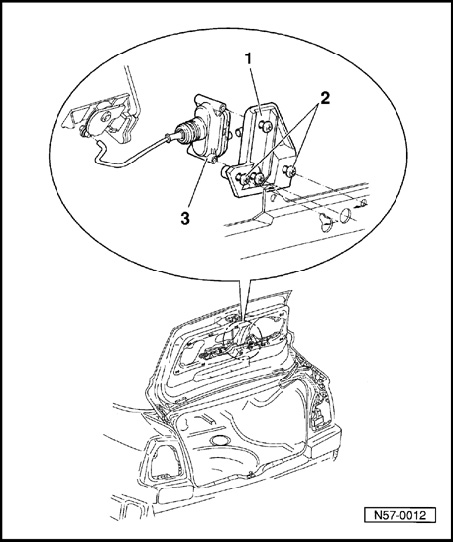 1
2
3
N57-0012