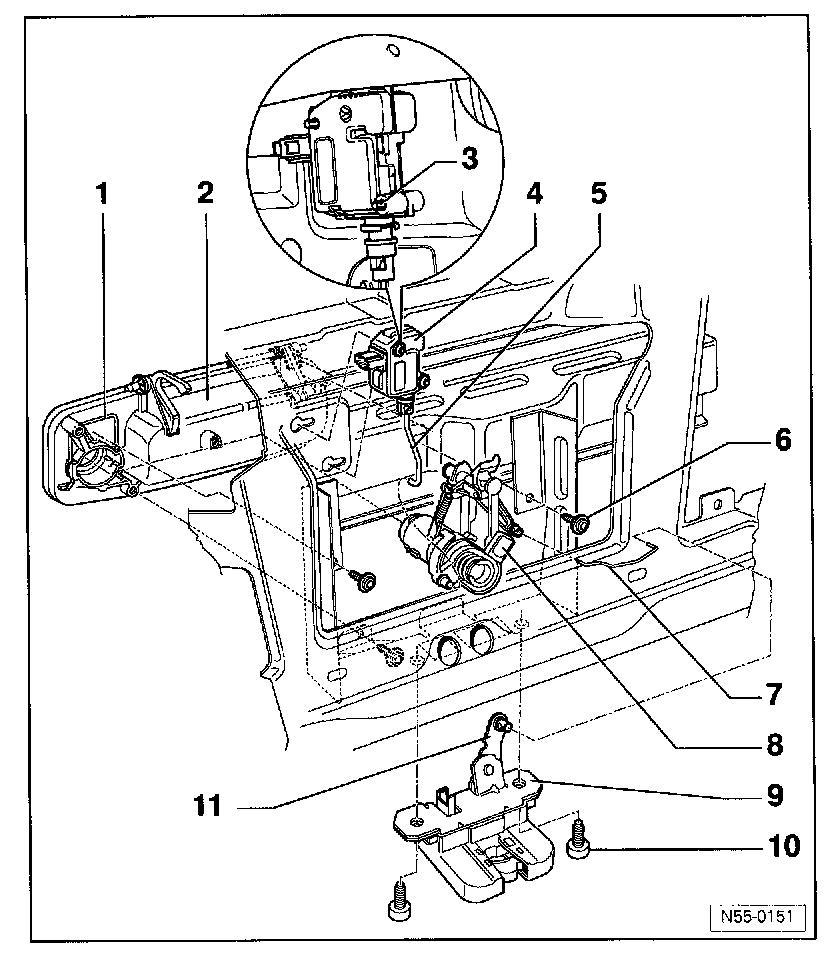 1
2
3
4
5
6
7
8
9
10
11
N55-0151