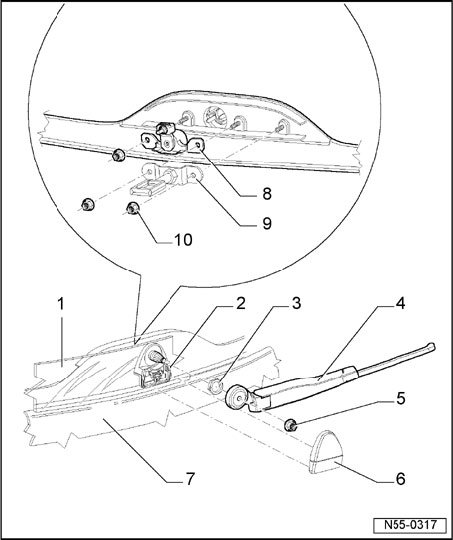 8
9
10
1
2
3
4
5
6
7
N55-0317