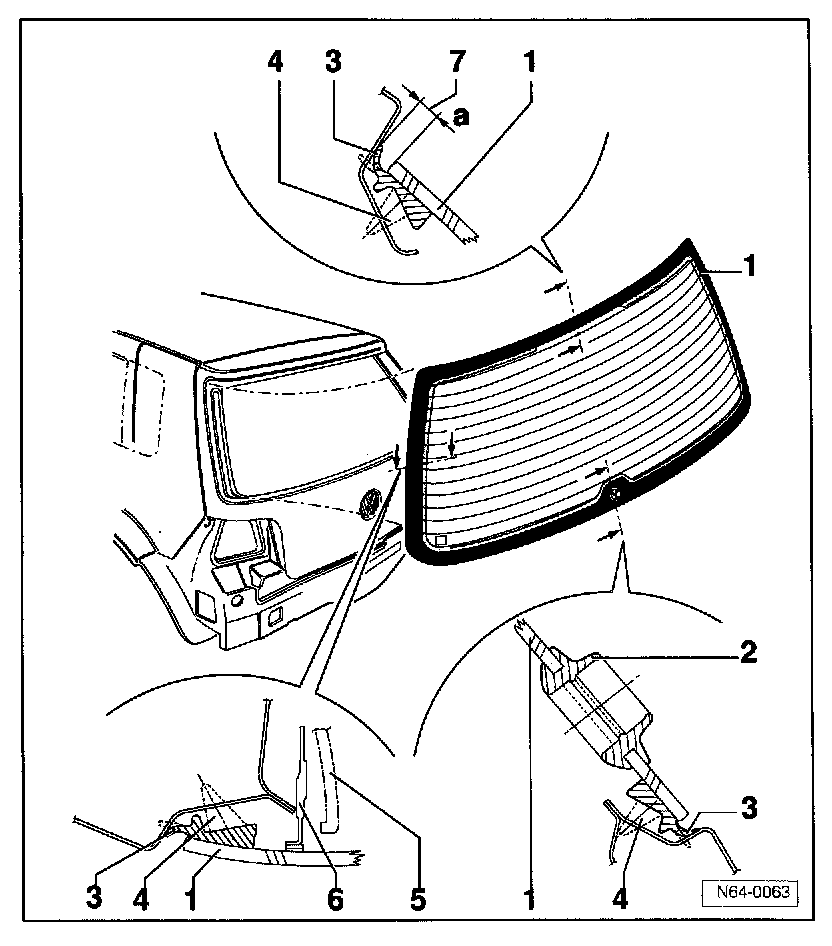 4
3
7
1
a
1
2
3
3
4
1
6
5
1
4
N64-0063