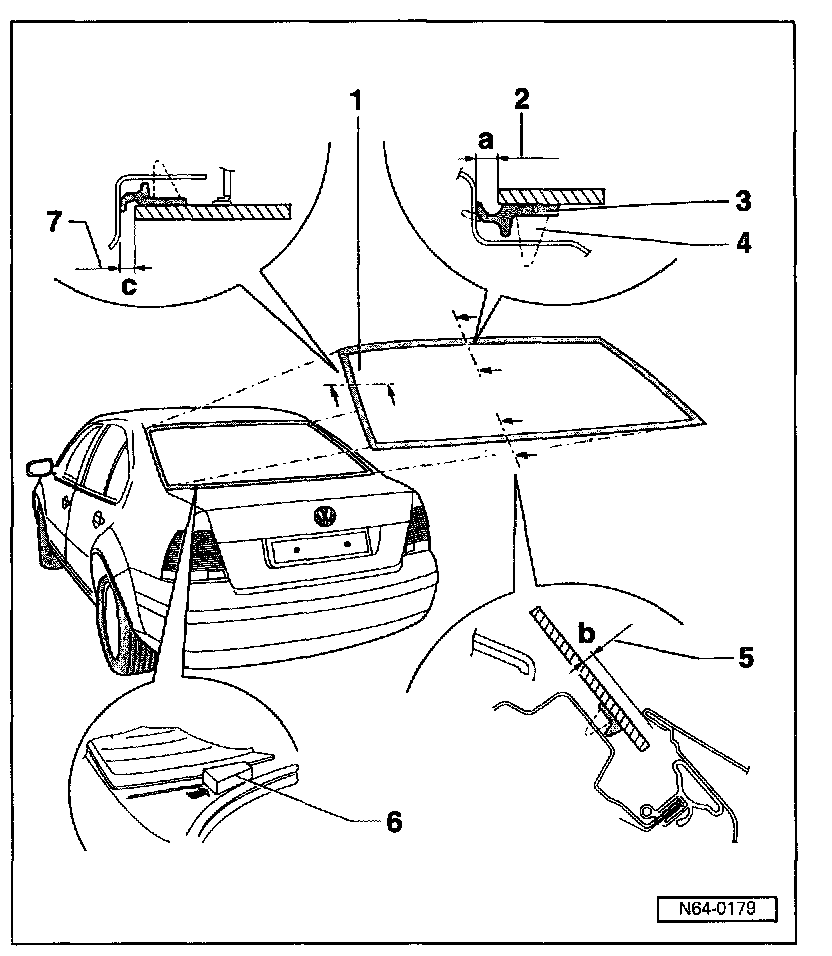 1
2
a
3
4
7
c
b
5
6
N64-0179