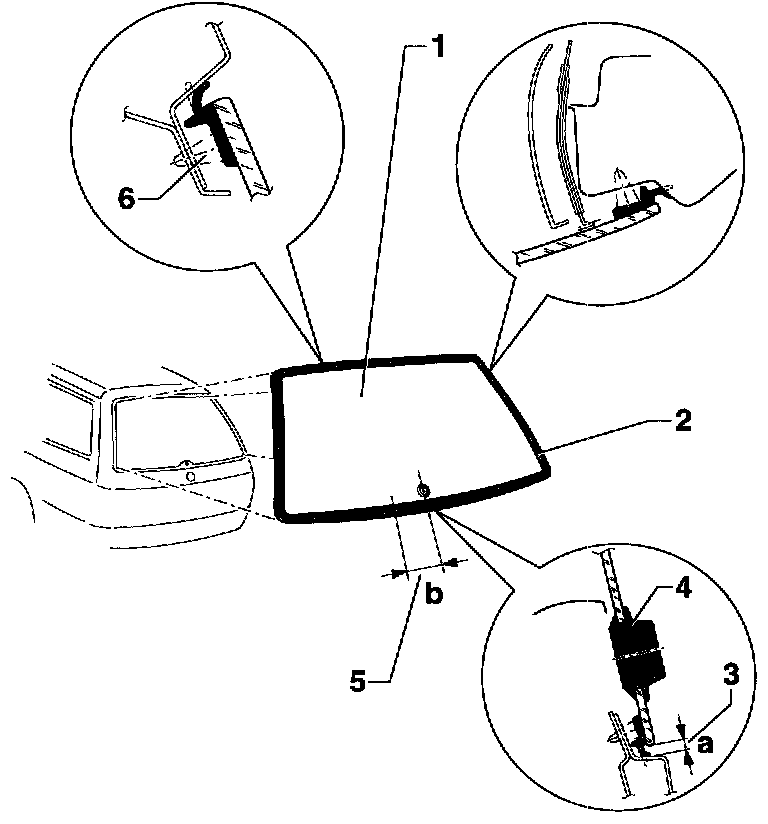 1
6
2
b
5
4
3
a