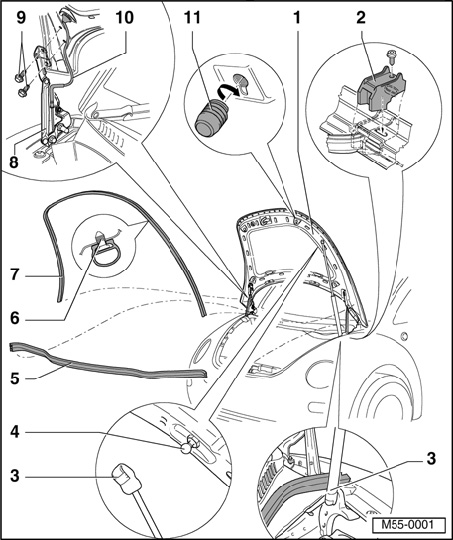 9
10
11
1
2
8
7
6
5
4
3
3
M55-0001