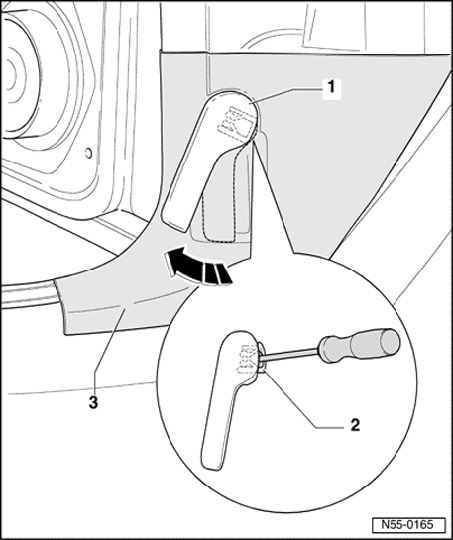 1

3

2

N55-0165