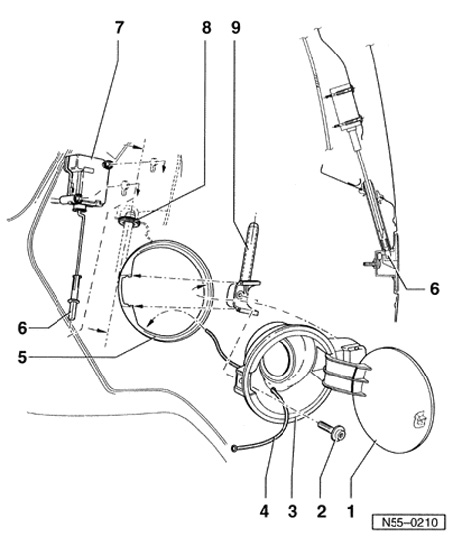 7
8
9
6
6
5
4
3
2
1
N55–0210