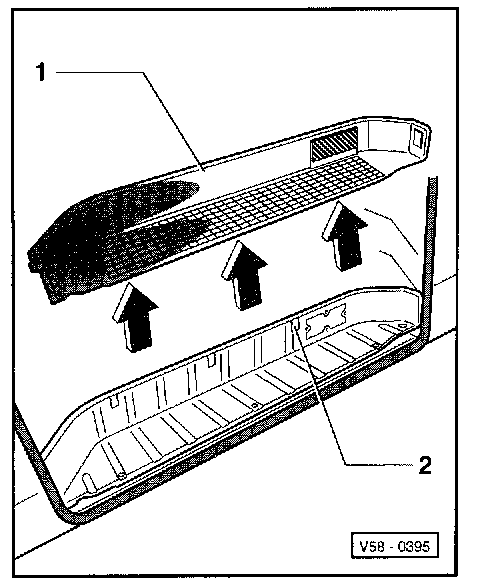 1
2
V58 - 0395